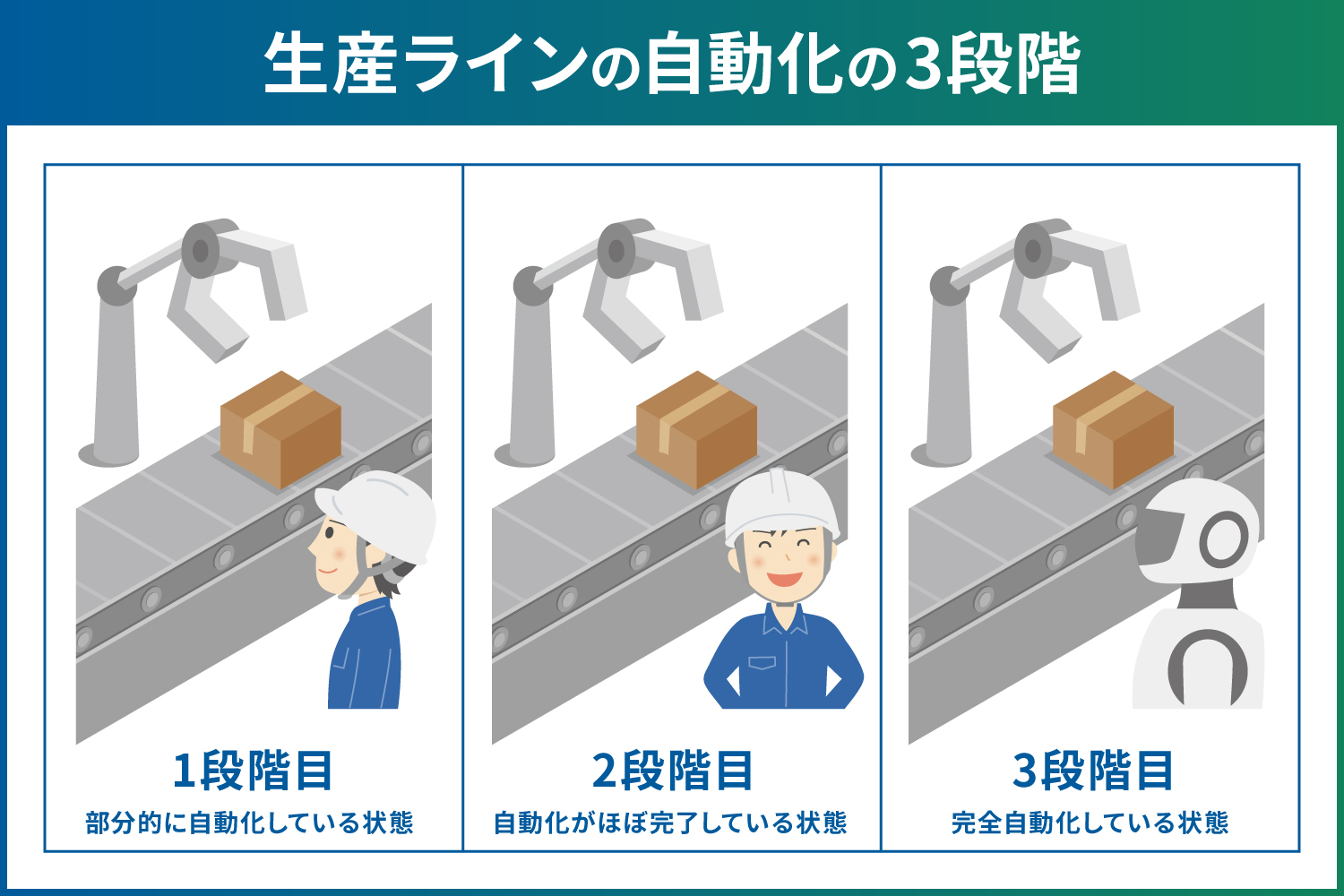 生産ラインの自動化の3段階

1段階目
部分的に自動化している状態

2段階目
自動化がほぼ完了している状態

3段階目
完全自動化している状態